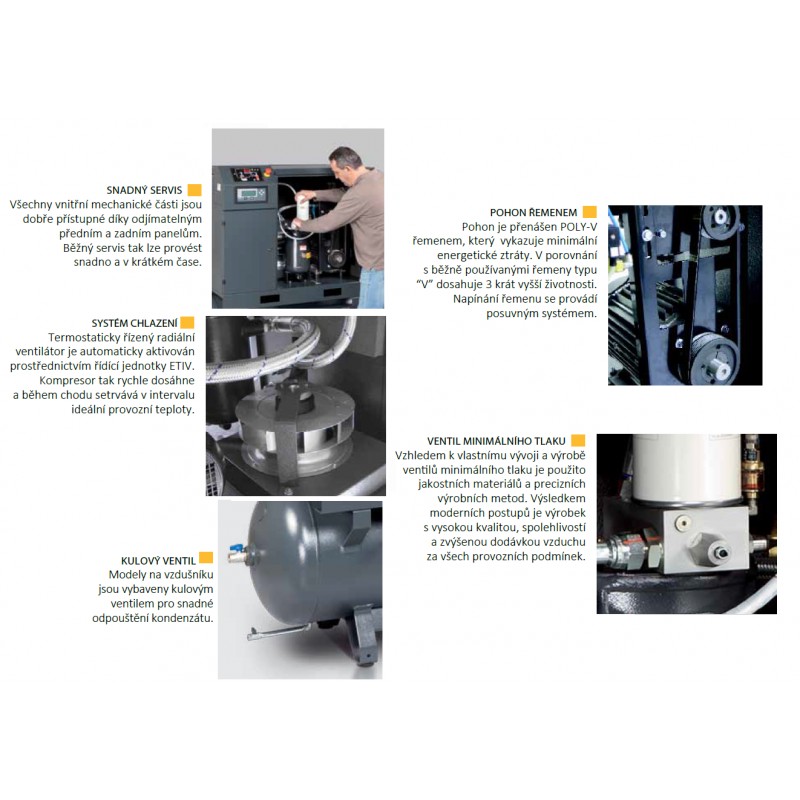 SNADNÝ SERVIS
Všechny vnitřní mechanické části jsou dobře přístupné díky odjímatelným předním a zadním panelům. Běžný servis tak lze provést snadno a v krátkém čase.

SYSTÉM CHLAZENÍ
Termostaticky řízený radiální ventilátor je automaticky aktivován prostřednictvím řídící jednotky ETIV. Kompresor tak rychle dosáhne a během chodu setrvává v intervalu ideální provozní teploty.

KULOVÝ VENTIL
Modely na vzdušníku jsou vybaveny kulovým ventilem pro snadné odpouštění kondenzátu.

POHON ŘEMENEM
Pohon je přenášen POLY-V řemenem, který vykazuje minimální energetické ztráty. V porovnání s běžně používanými řemeny typu "V" dosahuje 3 krát vyšší životnosti. Napínání řemenu se provádí posuvným systémem.

VENTIL MINIMÁLNÍHO TLAKU
Vzhledem k vlastnímu vývoji a výrobě ventilů minimálního tlaku je použito jakostních materiálů a precizních výrobních metod. Výsledkem moderních postupů je výrobek s vysokou kvalitou, spolehlivostí a zvýšenou dodávkou vzduchu za všech provozních podmínek.