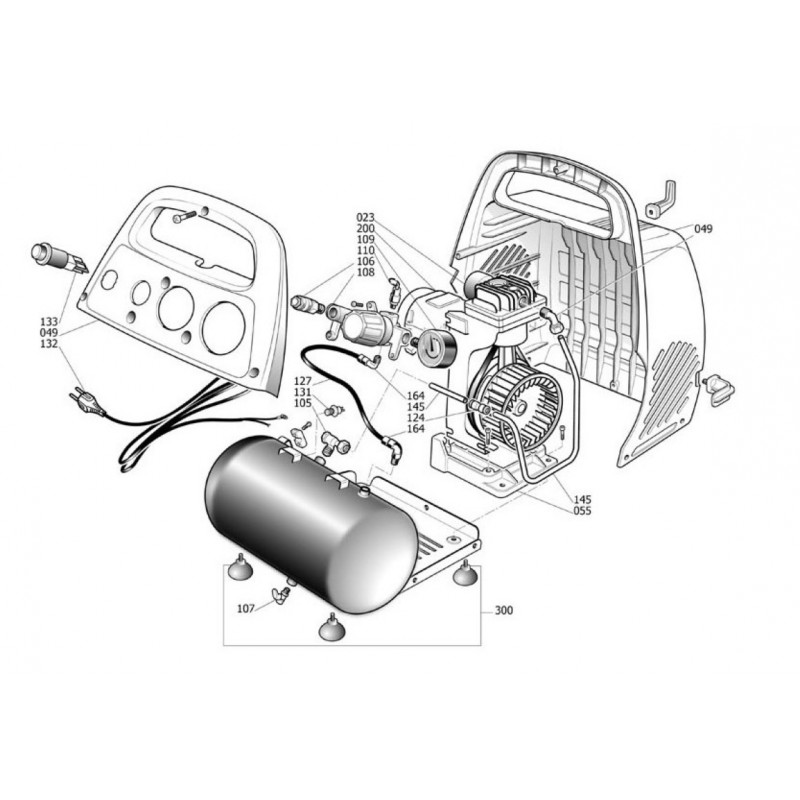 023
200
109
110
106
108
049
133
049
132
127
131
105
164
145
124
164
145
055
107
300