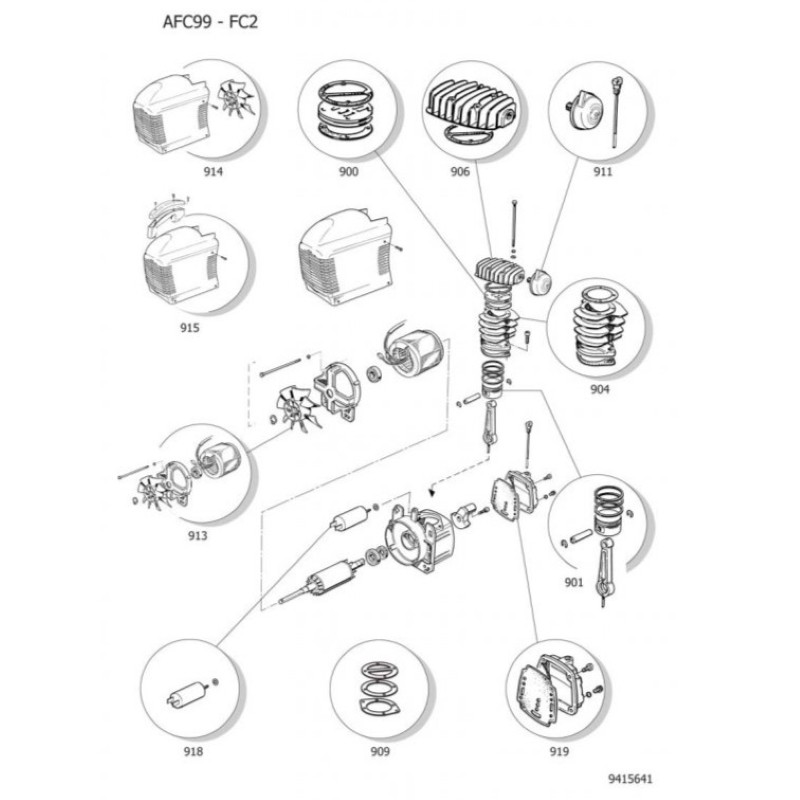 AFC99 - FC2

914

900

906

911

915

904

913

901

918

909

919

9415641