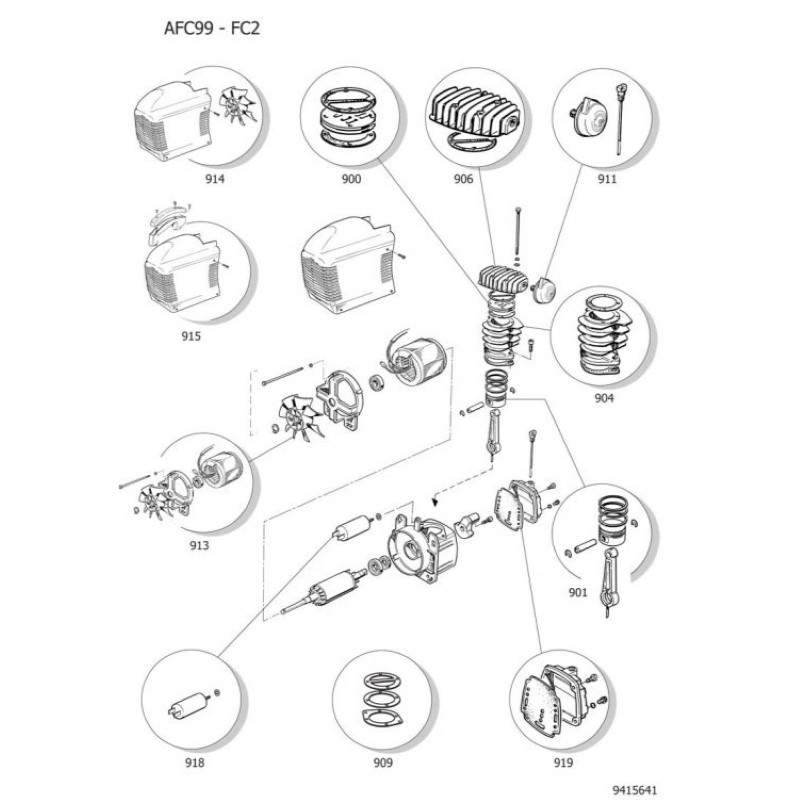 AFC99 - FC2

914

900

906

911

915

904

913

901

918

909

919

9415641