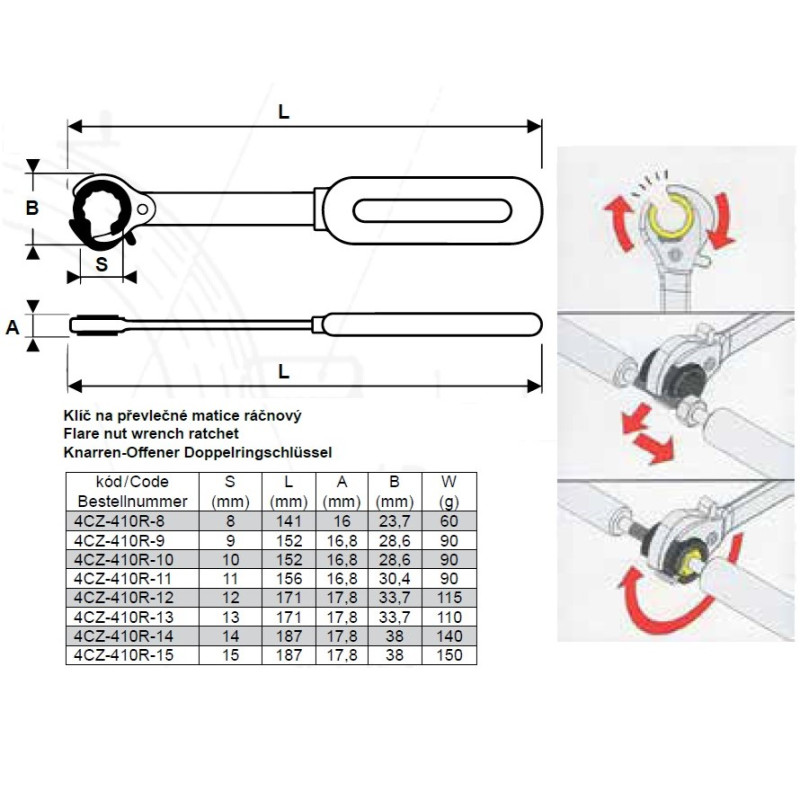 L

B

S

A

L

Klíč na převlečné matice ráčnový
Flare nut wrench ratchet
Knarren-Offener Doppelringschlüssel

| kód/Code Bestellnummer | S (mm) | L (mm) | A (mm) | B (mm) | W (g) |
|---|---|---|---|---|---|
| 4CZ-410R-8 | 8 | 141 | 16 | 23,7 | 60 |
| 4CZ-410R-9 | 9 | 152 | 16,8 | 28,6 | 90 |
| 4CZ-410R-10 | 10 | 152 | 16,8 | 28,6 | 90 |
| 4CZ-410R-11 | 11 | 156 | 16,8 | 30,4 | 90 |
| 4CZ-410R-12 | 12 | 171 | 17,8 | 33,7 | 115 |
| 4CZ-410R-13 | 13 | 171 | 17,8 | 33,7 | 110 |
| 4CZ-410R-14 | 14 | 187 | 17,8 | 38 | 140 |
| 4CZ-410R-15 | 15 | 187 | 17,8 | 38 | 150 |