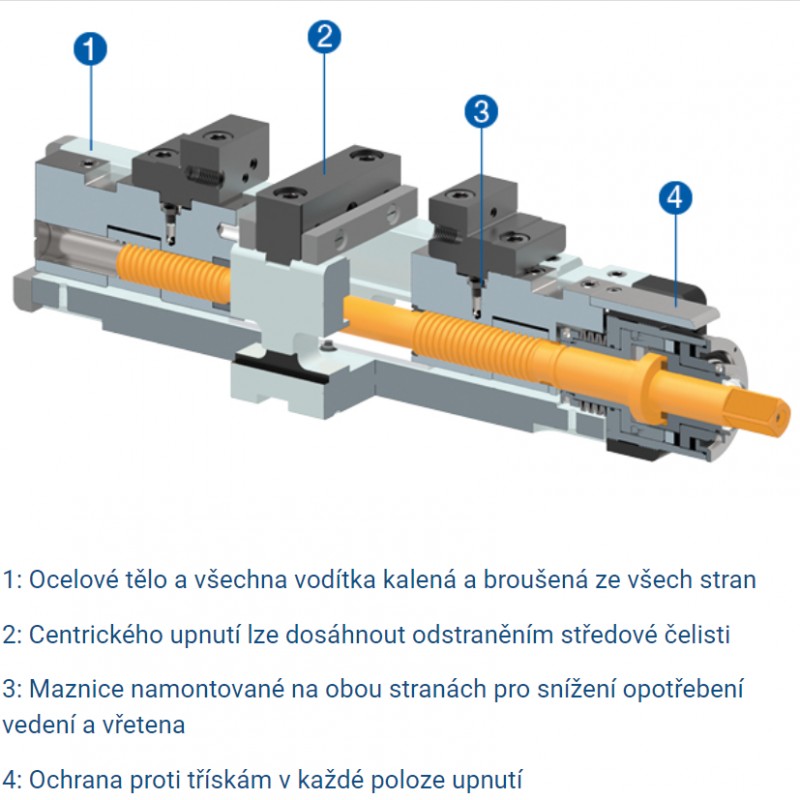 1
2
3
4

1: Ocelové tělo a všechna vodítka kalená a broušená ze všech stran

2: Centrického upnutí lze dosáhnout odstraněním středové čelisti

3: Maznice namontované na obou stranách pro snížení opotřebení vedení a vřetena

4: Ochrana proti třískám v každé poloze upnutí