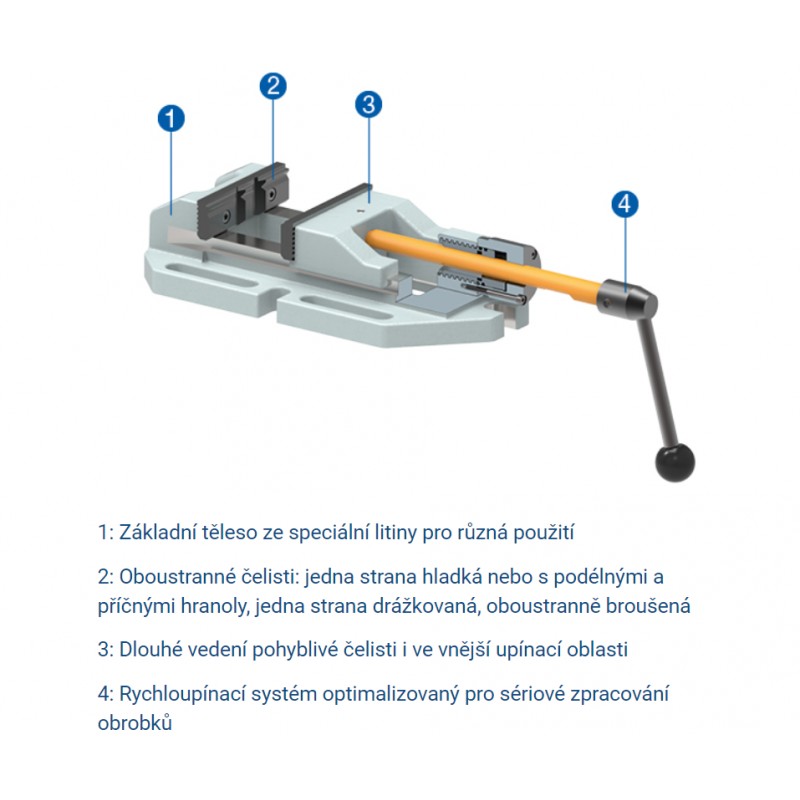 1

2

3

4

1: Základní těleso ze speciální litiny pro různá použití

2: Oboustranné čelisti: jedna strana hladká nebo s podélnými a příčnými hranoly, jedna strana drážkovaná, oboustranně broušená

3: Dlouhé vedení pohyblivé čelisti i ve vnější upínací oblasti

4: Rychloupínací systém optimalizovaný pro sériové zpracování obrobků