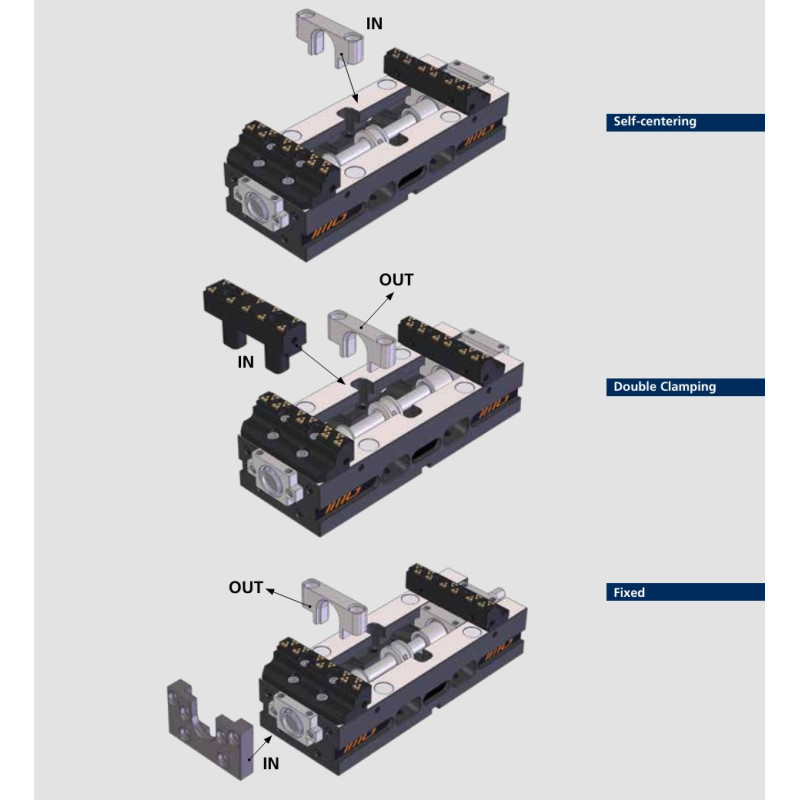 IN

Self-centering

OUT

IN

Double Clamping

OUT

Fixed

IN