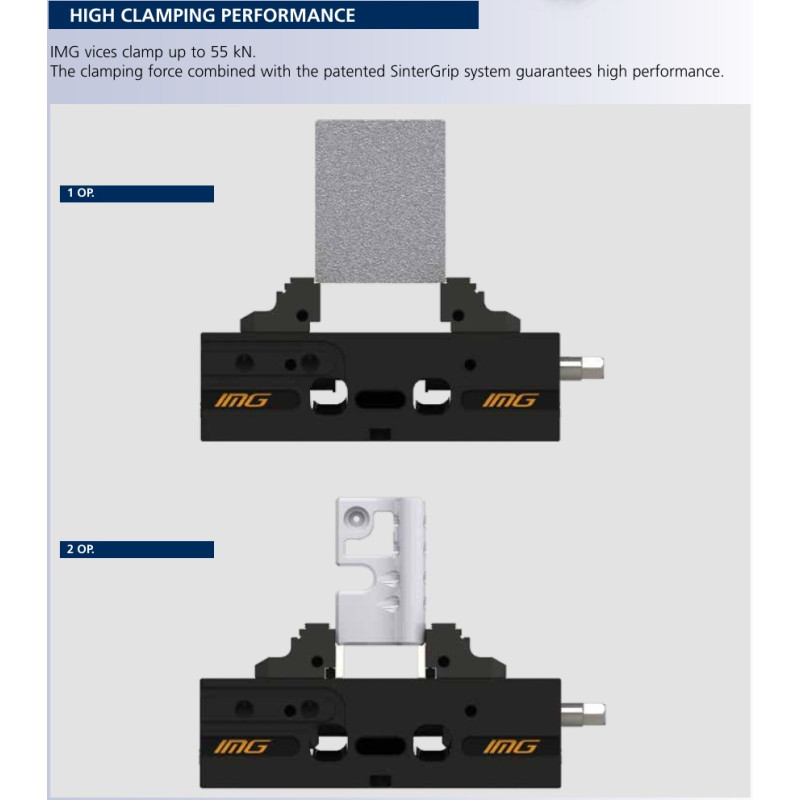 HIGH CLAMPING PERFORMANCE

IMG vices clamp up to 55 kN.
The clamping force combined with the patented SinterGrip system guarantees high performance.

1 OP.

IMG IMG

2 OP.

IMG IMG