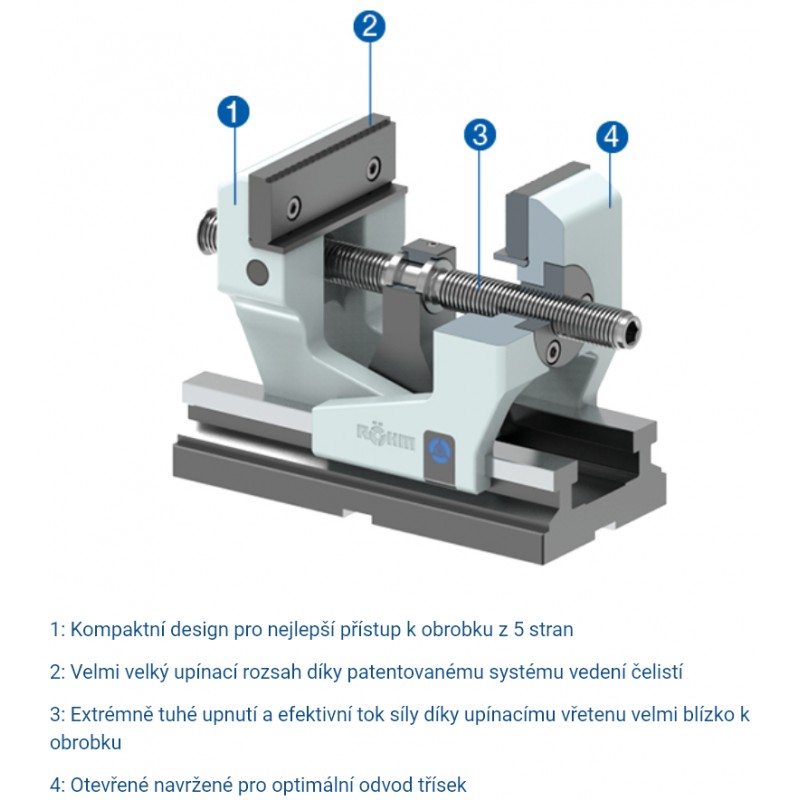 2
1
3
4
RÖHM

1: Kompaktní design pro nejlepší přístup k obrobku z 5 stran

2: Velmi velký upínací rozsah díky patentovanému systému vedení čelistí

3: Extrémně tuhé upnutí a efektivní tok síly díky upínacímu vřetenu velmi blízko k obrobku

4: Otevřené navržené pro optimální odvod třísek