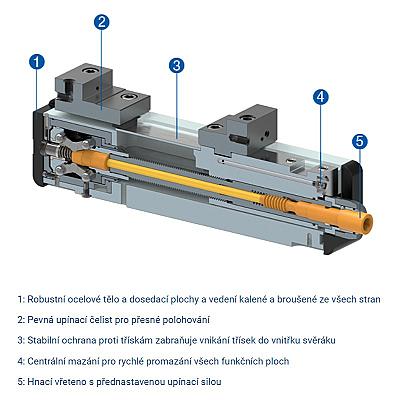 2

1

3

4

5

1: Robustní ocelové tělo a dosedací plochy a vedení kalené a broušené ze všech stran

2: Pevná upínací čelist pro přesné polohování

3: Stabilní ochrana proti třískám zabraňuje vnikání třísek do vnitřku svěráku

4: Centrální mazání pro rychlé promazání všech funkčních ploch

5: Hnací vřeteno s přednastavenou upínací silou