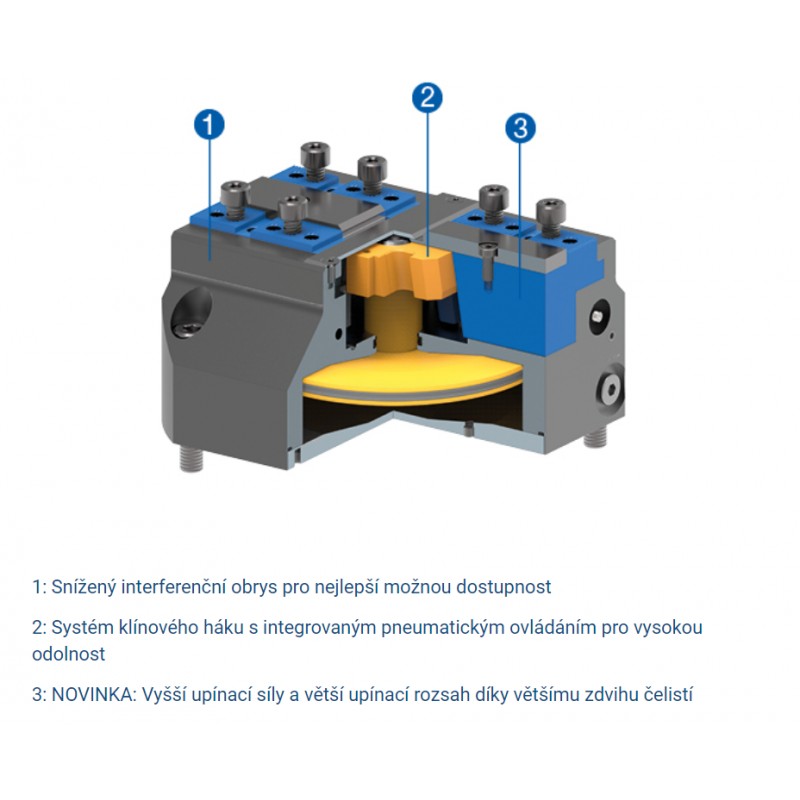 1

2

3

1: Snížený interferenční obrys pro nejlepší možnou dostupnost

2: Systém klínového háku s integrovaným pneumatickým ovládáním pro vysokou odolnost

3: NOVINKA: Vyšší upínací síly a větší upínací rozsah díky většímu zdvihu čelistí