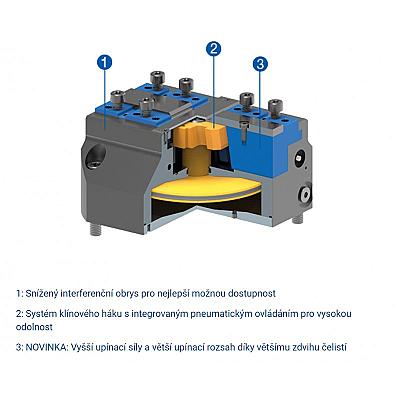 1

2

3

1: Snížený interferenční obrys pro nejlepší možnou dostupnost

2: Systém klínového háku s integrovaným pneumatickým ovládáním pro vysokou odolnost

3: NOVINKA: Vyšší upínací síly a větší upínací rozsah díky většímu zdvihu čelistí