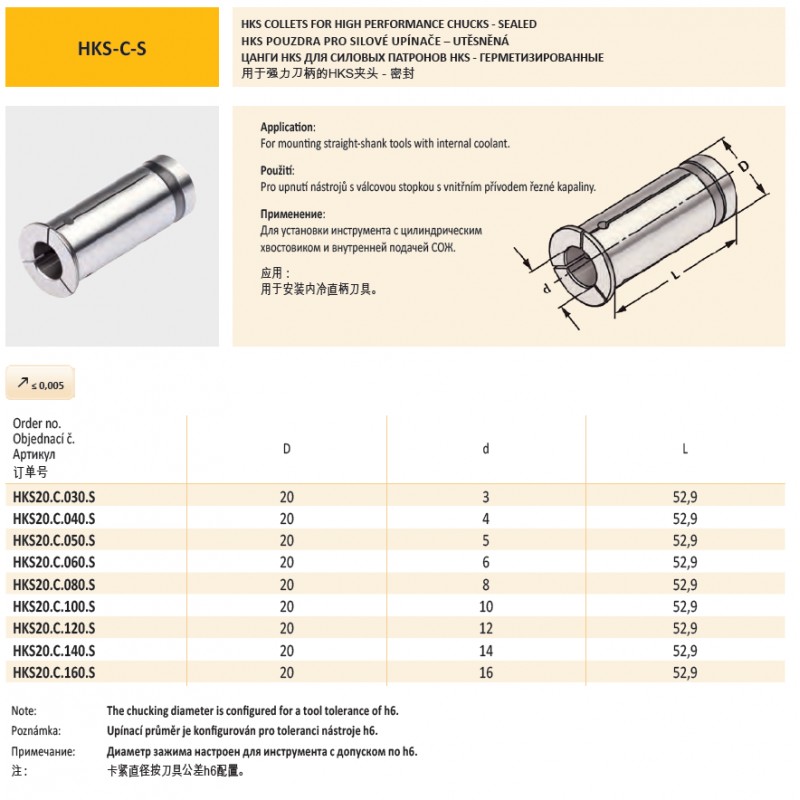 HKS-C-S

HKS COLLETS FOR HIGH PERFORMANCE CHUCKS - SEALED
HKS POUZDRA PRO SILOVÉ UPÍNAČE – UTĚSNĚNÁ
ЦАНГИ HKS ДЛЯ СИЛОВЫХ ПАТРОНОВ HKS - ГЕРМЕТИЗИРОВАННЫЕ
用于强力刀柄的HKS夹头 - 密封

Application:
For mounting straight-shank tools with internal coolant.

Použití:
Pro upnutí nástrojů s válcovou stopkou s vnitřním přívodem řezné kapaliny.

Применение:
Для установки инструмента с цилиндрическим хвостовиком и внутренней подачей СОЖ.

应用：
用于安装内冷直柄刀具。

D
d
L

↗ ≤ 0,005

| Order no. Objednací č. Артикул 订单号 | D | d | L |
|---|---|---|---|
| HKS20.C.030.S | 20 | 3 | 52,9 |
| HKS20.C.040.S | 20 | 4 | 52,9 |
| HKS20.C.050.S | 20 | 5 | 52,9 |
| HKS20.C.060.S | 20 | 6 | 52,9 |
| HKS20.C.080.S | 20 | 8 | 52,9 |
| HKS20.C.100.S | 20 | 10 | 52,9 |
| HKS20.C.120.S | 20 | 12 | 52,9 |
| HKS20.C.140.S | 20 | 14 | 52,9 |
| HKS20.C.160.S | 20 | 16 | 52,9 |

Note: The chucking diameter is configured for a tool tolerance of h6.
Poznámka: Upínací průměr je konfigurován pro toleranci nástroje h6.
Примечание: Диаметр зажима настроен для инструмента с допуском по h6.
注： 卡紧直径按刀具公差h6配置。