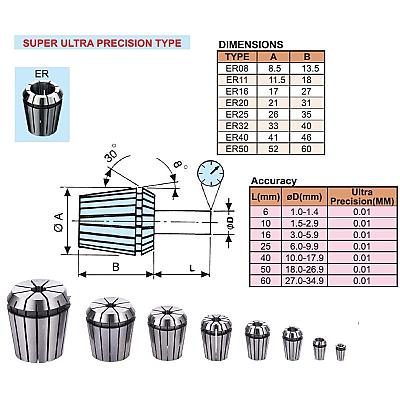 SUPER ULTRA PRECISION TYPE

ER

DIMENSIONS

| TYPE | A | B |
|---|---|---|
| ER08 | 8.5 | 13.5 |
| ER11 | 11.5 | 18 |
| ER16 | 17 | 27 |
| ER20 | 21 | 31 |
| ER25 | 26 | 35 |
| ER32 | 33 | 40 |
| ER40 | 41 | 46 |
| ER50 | 52 | 60 |

30°

8°

Ø A

øD

B

L

Accuracy

| L(mm) | øD(mm) | Ultra Precision(MM) |
|---|---|---|
| 6 | 1.0-1.4 | 0.01 |
| 10 | 1.5-2.9 | 0.01 |
| 16 | 3.0-5.9 | 0.01 |
| 25 | 6.0-9.9 | 0.01 |
| 40 | 10.0-17.9 | 0.01 |
| 50 | 18.0-26.9 | 0.01 |
| 60 | 27.0-34.9 | 0.01 |