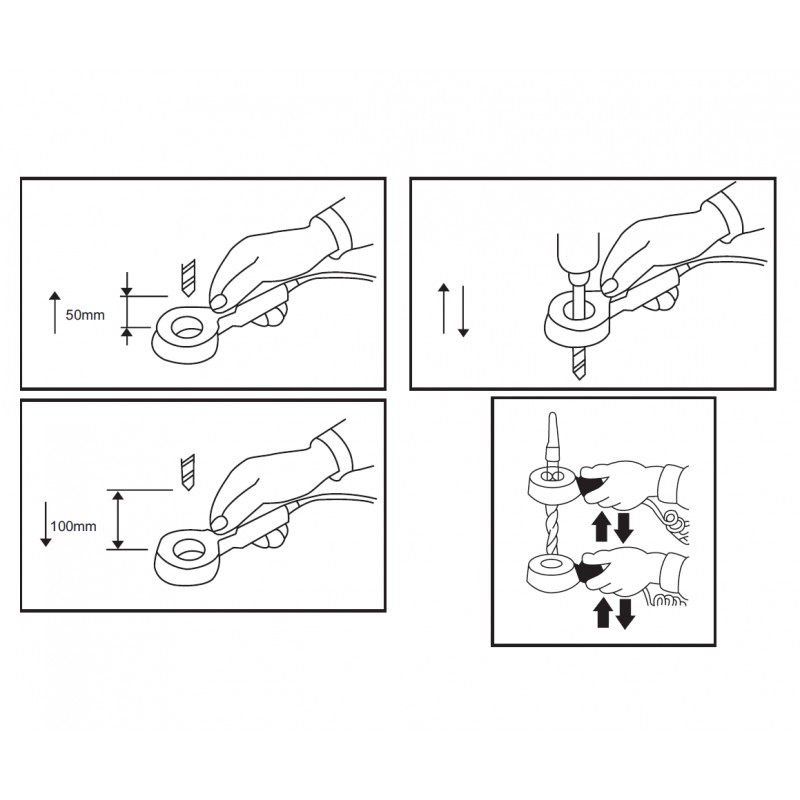 50mm

100mm