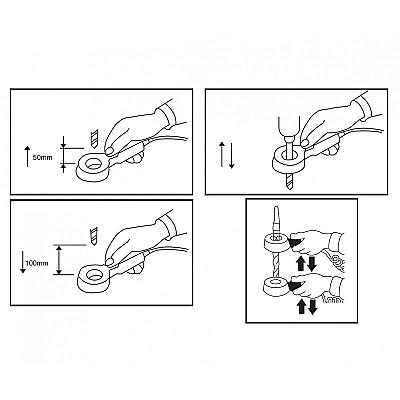 50mm

100mm